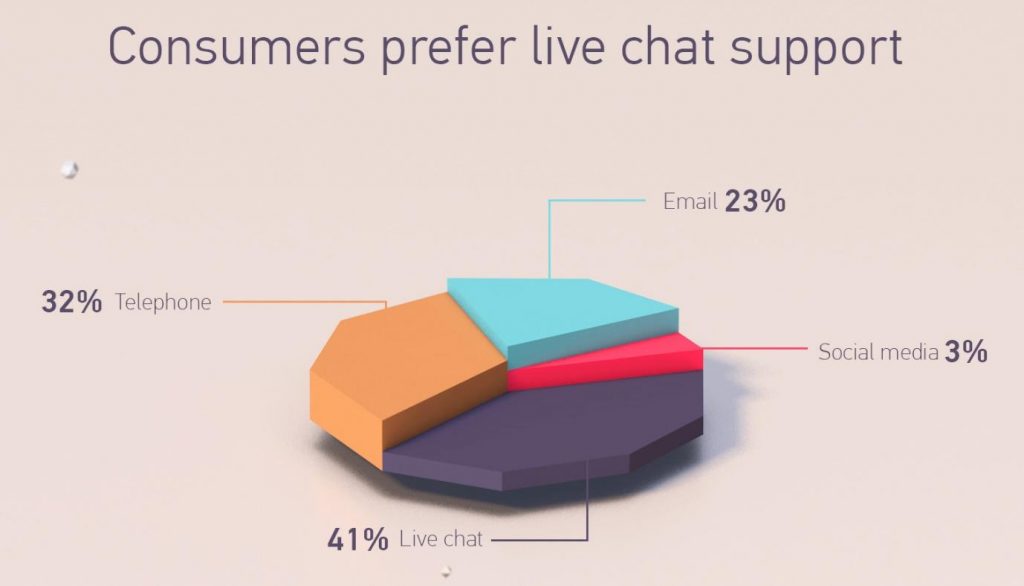 Consumers prefer live chat support

Email 23%

32% Telephone

Social media 3%

41% Live chat